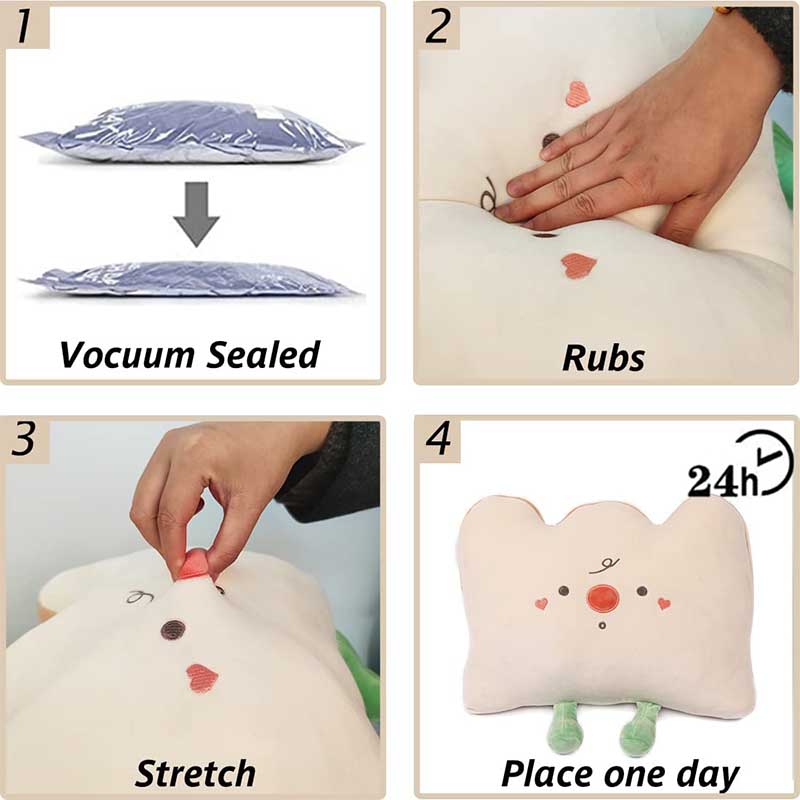 1

Vocuum Sealed

2

Rubs

3

Stretch

4

24h

Place one day